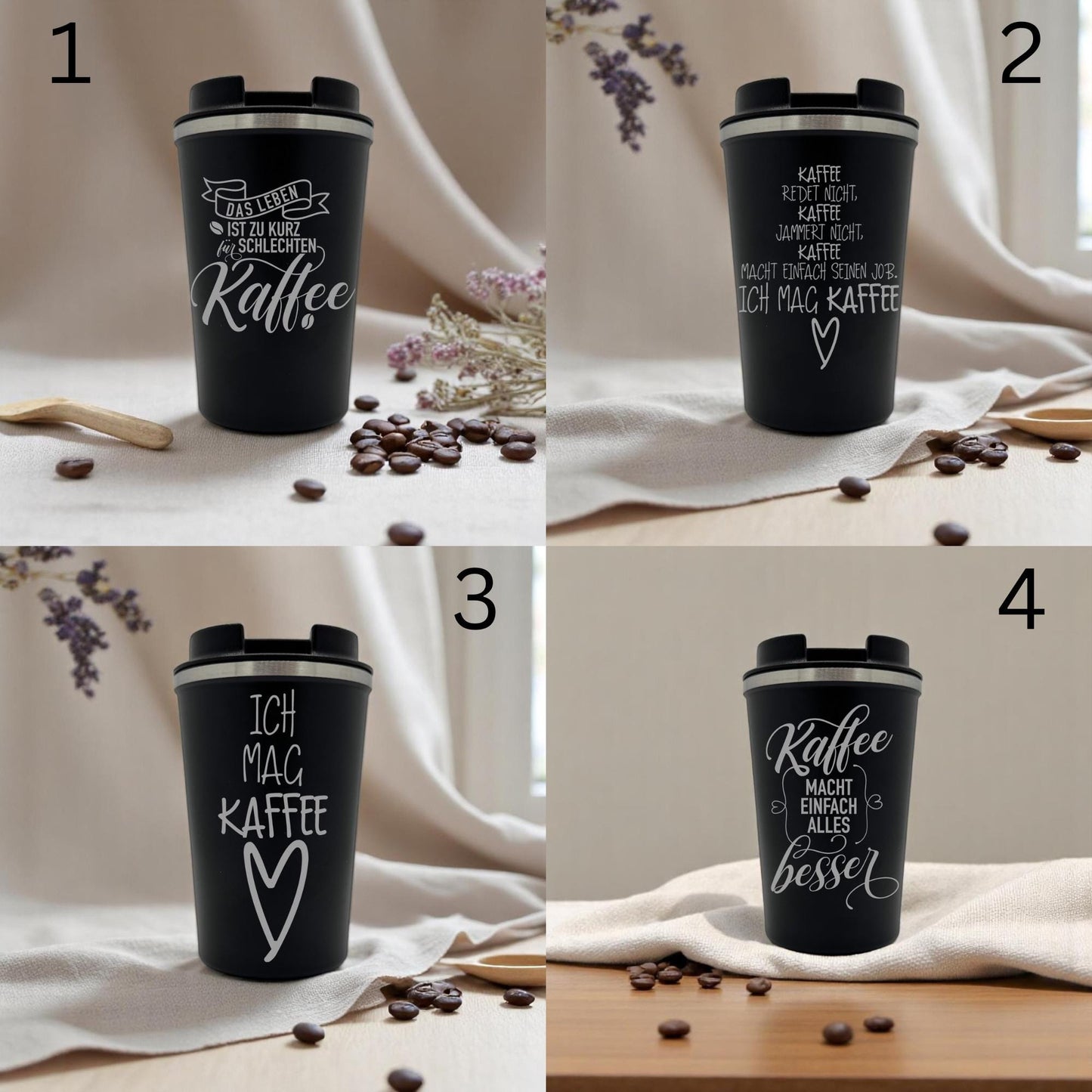 1

DAS LEBEN
IST ZU KURZ
für SCHLECHTEN
Kaffee

2

KAFFEE
REDET NICHT,
KAFFEE
JAMMERT NICHT,
KAFFEE
MACHT EINFACH SEINEN JOB.
ICH MAG KAFFEE

3

ICH
MAG
KAFFEE

4

Kaffee
MACHT
EINFACH
ALLES
besser